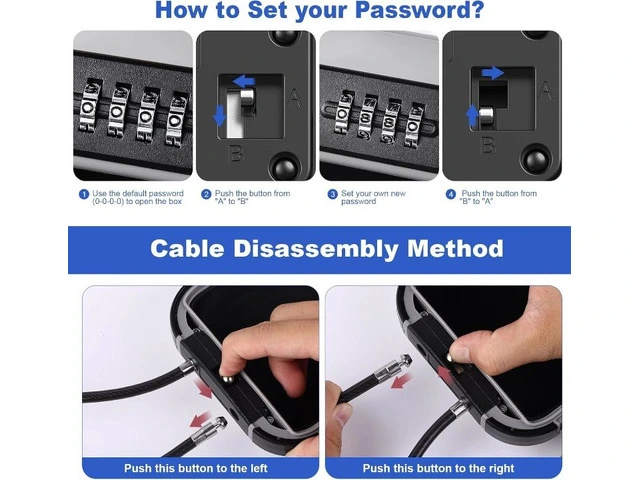 How to Set your Password?

0 0 0 0

A

B

0 8 8 0

A

B

1 Use the default password (0-0-0-0) to open the box

2 Push the button from "A" to "B"

3 Set your own new password

4 Push the button from "B" to "A"

Cable Disassembly Method

Push this button to the left

Push this button to the right