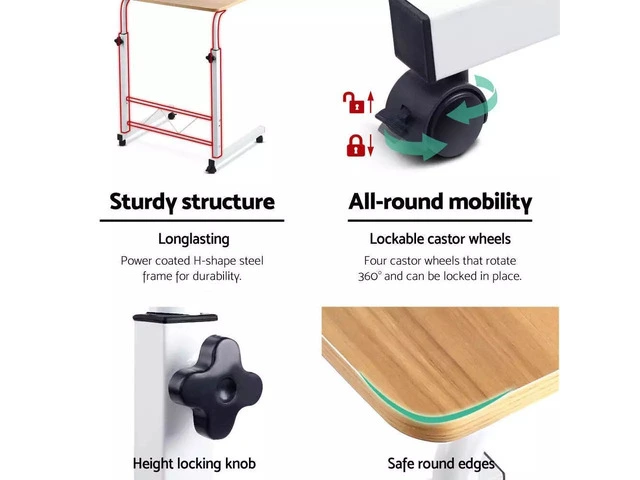 Sturdy structure

Longlasting

Power coated H-shape steel frame for durability.

All-round mobility

Lockable castor wheels

Four castor wheels that rotate 360° and can be locked in place.

Height locking knob

Safe round edges