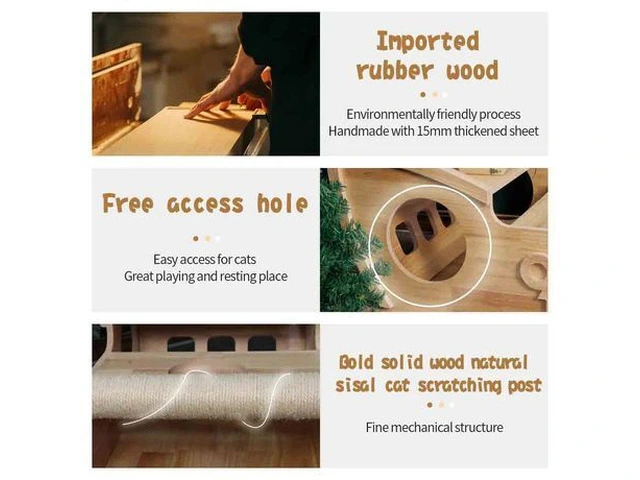 Imported rubber wood

Environmentally friendly process
Handmade with 15mm thickened sheet

Free access hole

Easy access for cats
Great playing and resting place

Bold solid wood natural sisal cat scratching post

Fine mechanical structure