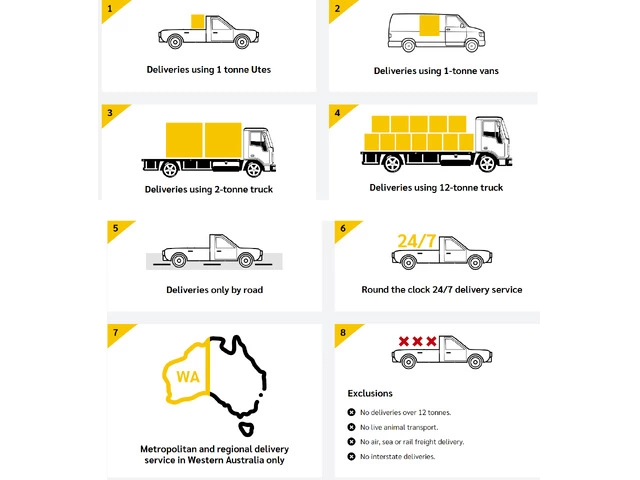 1

Deliveries using 1 tonne Utes

2

Deliveries using 1-tonne vans

3

Deliveries using 2-tonne truck

4

Deliveries using 12-tonne truck

5

Deliveries only by road

6

24/7

Round the clock 24/7 delivery service

7

WA

Metropolitan and regional delivery service in Western Australia only

8

Exclusions

No deliveries over 12 tonnes.

No live animal transport.

No air, sea or rail freight delivery.

No interstate deliveries.