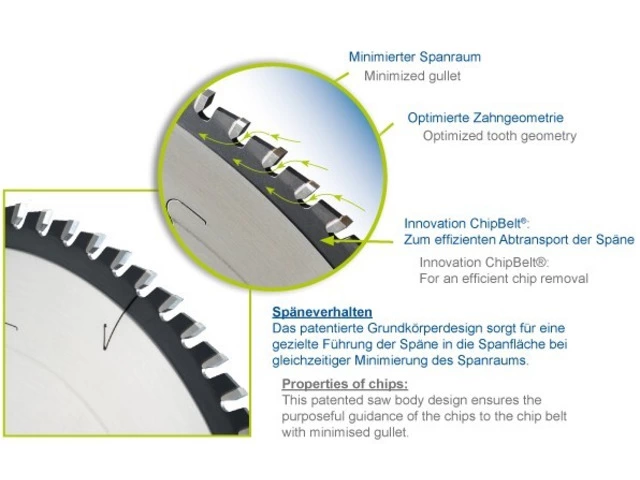 Minimierter Spanraum
Minimized gullet

Optimierte Zahngeometrie
Optimized tooth geometry

Innovation ChipBelt®:
Zum effizienten Abtransport der Späne

Innovation ChipBelt®:
For an efficient chip removal

Späneverhalten
Das patentierte Grundkörperdesign sorgt für eine gezielte Führung der Späne in die Spanfläche bei gleichzeitiger Minimierung des Spanraums.

Properties of chips:
This patented saw body design ensures the purposeful guidance of the chips to the chip belt with minimised gullet.