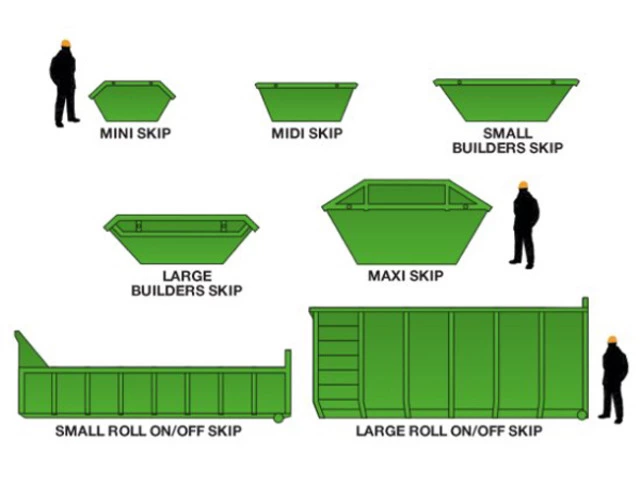 MINI SKIP

MIDI SKIP

SMALL BUILDERS SKIP

LARGE BUILDERS SKIP

MAXI SKIP

SMALL ROLL ON/OFF SKIP

LARGE ROLL ON/OFF SKIP